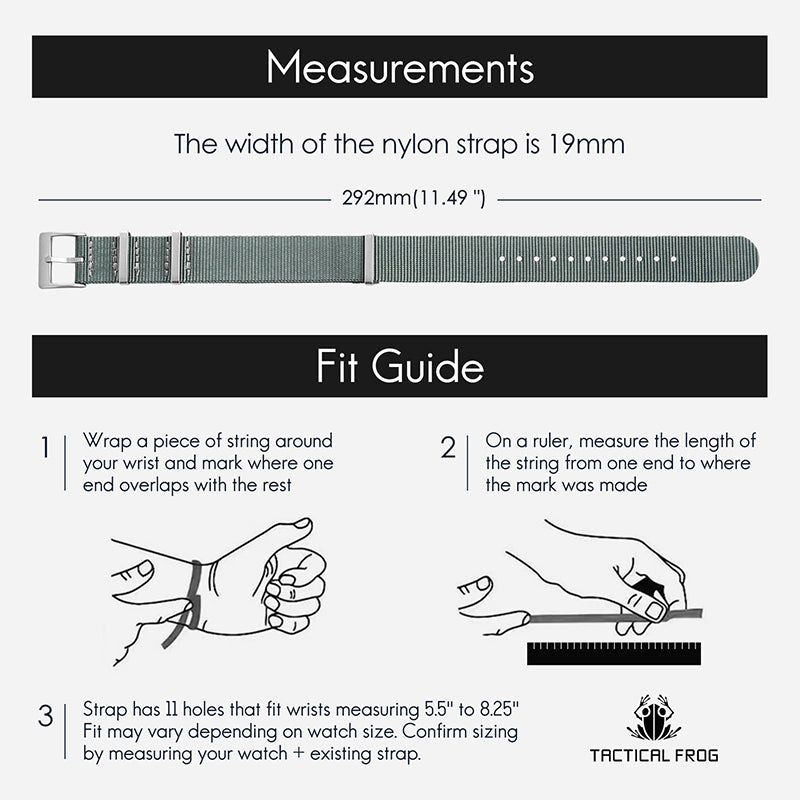 Measurements

The width of the nylon strap is 19mm

292mm(11.49 ")

Fit Guide

1 Wrap a piece of string around your wrist and mark where one end overlaps with the rest

2 On a ruler, measure the length of the string from one end to where the mark was made

3 Strap has 11 holes that fit wrists measuring 5.5" to 8.25" Fit may vary depending on watch size. Confirm sizing by measuring your watch + existing strap.

TACTICAL FROG