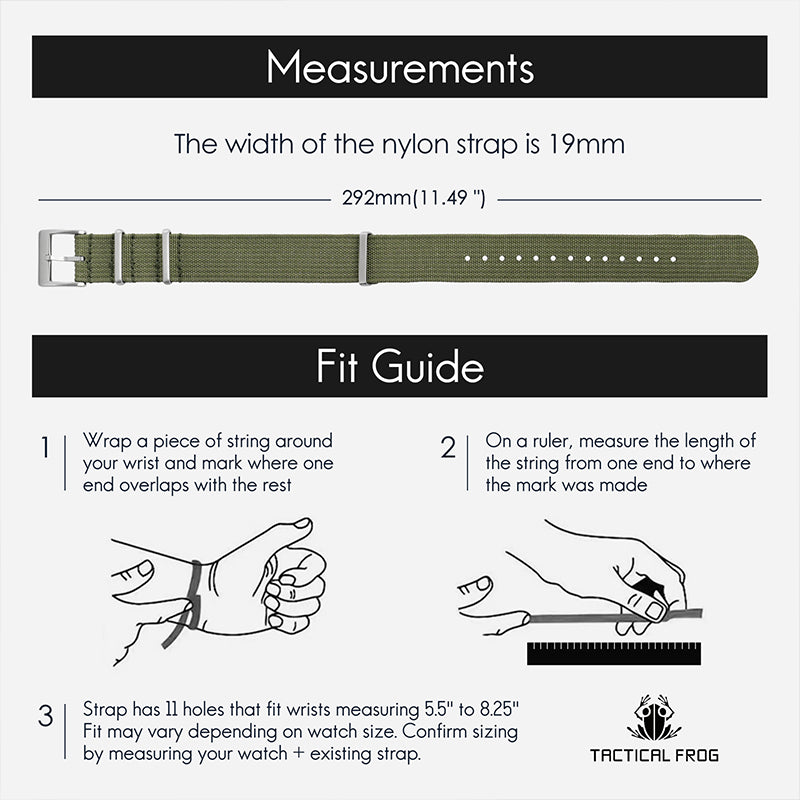 Measurements

The width of the nylon strap is 19mm

292mm(11.49 ")

Fit Guide

1 Wrap a piece of string around your wrist and mark where one end overlaps with the rest

2 On a ruler, measure the length of the string from one end to where the mark was made

3 Strap has 11 holes that fit wrists measuring 5.5" to 8.25" Fit may vary depending on watch size. Confirm sizing by measuring your watch + existing strap.

TACTICAL FROG